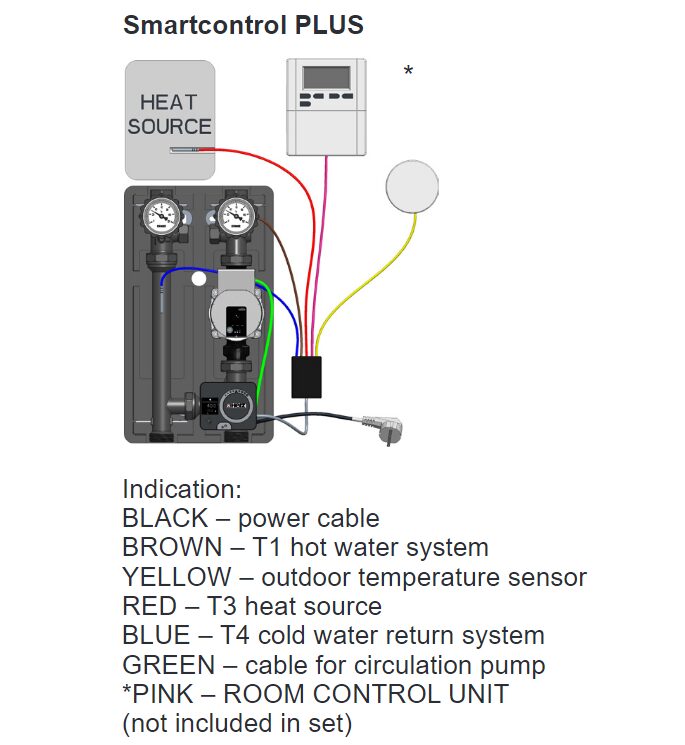 Smartcontrol PLUS

HEAT SOURCE

*

Indication:
BLACK – power cable
BROWN – T1 hot water system
YELLOW – outdoor temperature sensor
RED – T3 heat source
BLUE – T4 cold water return system
GREEN – cable for circulation pump
*PINK – ROOM CONTROL UNIT
(not included in set)